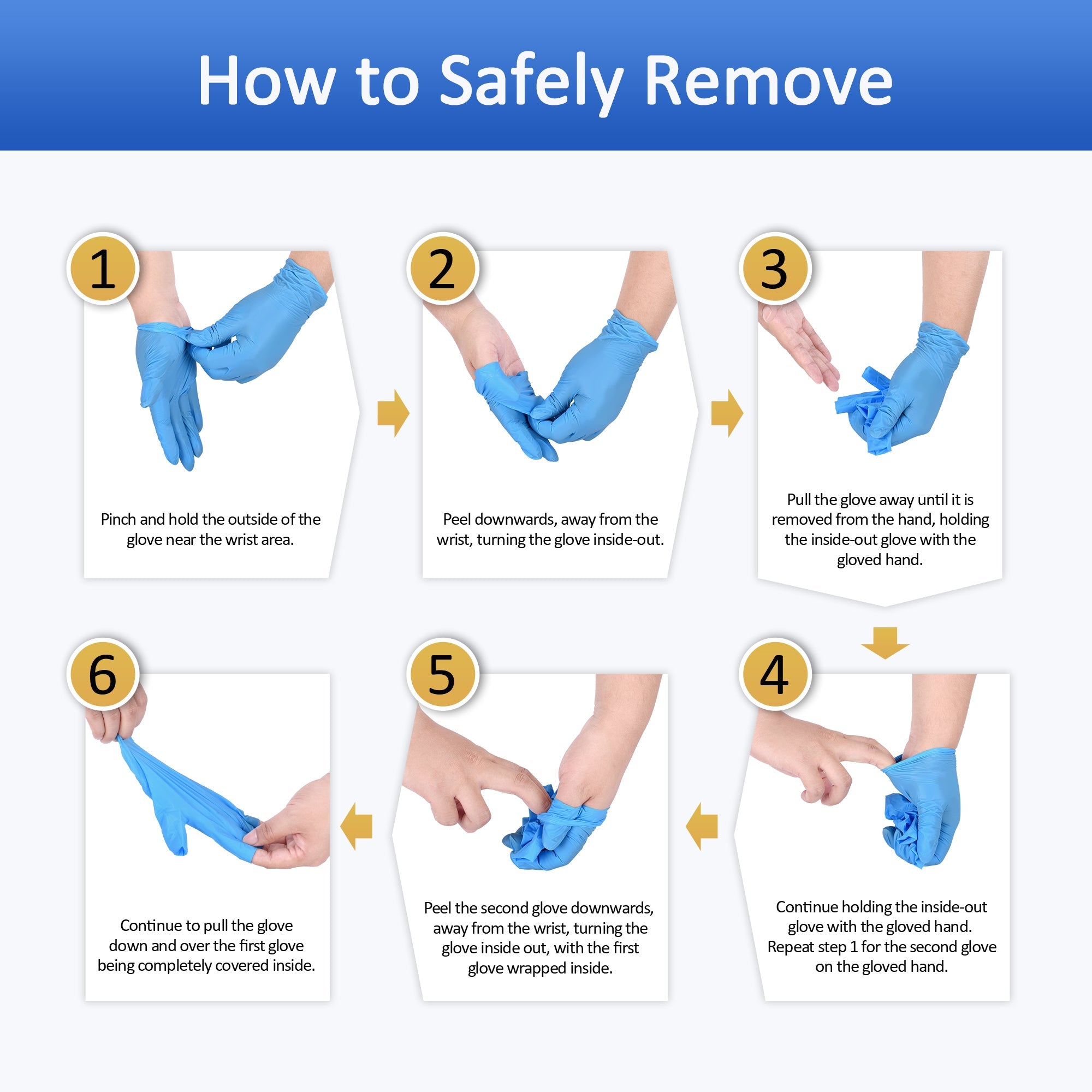 How to Safely Remove

1

Pinch and hold the outside of the glove near the wrist area.

2

Peel downwards, away from the wrist, turning the glove inside-out.

3

Pull the glove away until it is removed from the hand, holding the inside-out glove with the gloved hand.

4

Continue holding the inside-out glove with the gloved hand. Repeat step 1 for the second glove on the gloved hand.

5

Peel the second glove downwards, away from the wrist, turning the glove inside out, with the first glove wrapped inside.

6

Continue to pull the glove down and over the first glove being completely covered inside.